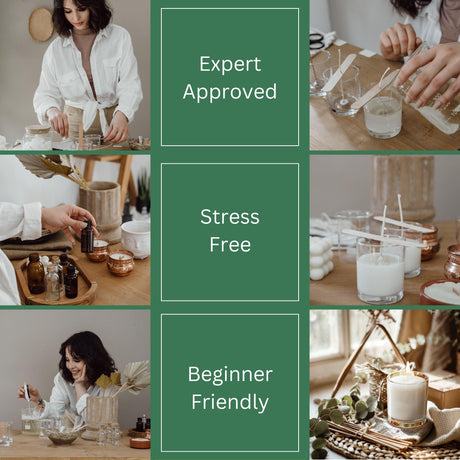 Expert Approved

Stress Free

Beginner Friendly